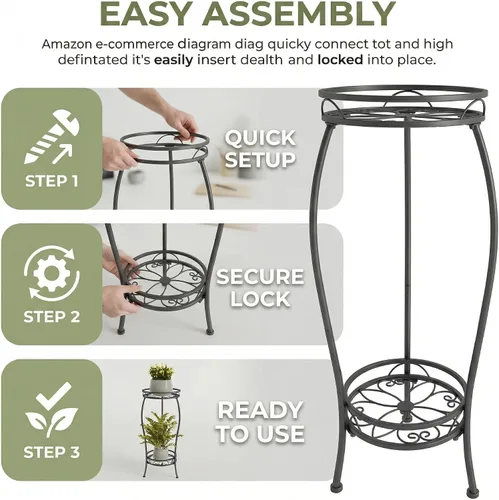 EASY ASSEMBLY

Amazon e-commerce diagram diag quicky connect tot and high defintated it's easily insert dealth and locked into place.

STEP 1

QUICK SETUP

STEP 2

SECURE LOCK

STEP 3

READY TO USE