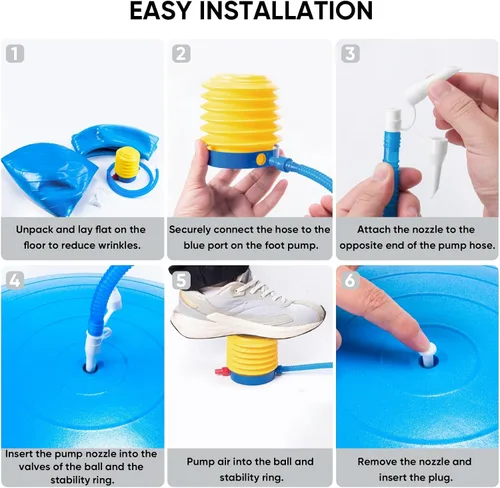 EASY INSTALLATION

1

Unpack and lay flat on the floor to reduce wrinkles.

2

Securely connect the hose to the blue port on the foot pump.

3

Attach the nozzle to the opposite end of the pump hose.

4

Insert the pump nozzle into the valves of the ball and the stability ring.

5

Pump air into the ball and stability ring.

6

Remove the nozzle and insert the plug.