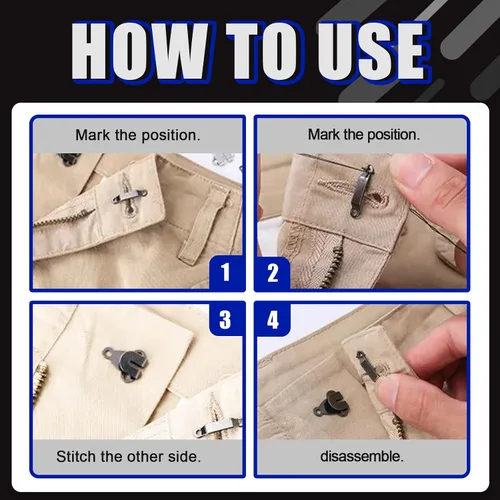 HOW TO USE

Mark the position.

1

Mark the position.

2

3

Stitch the other side.

4

disassemble.