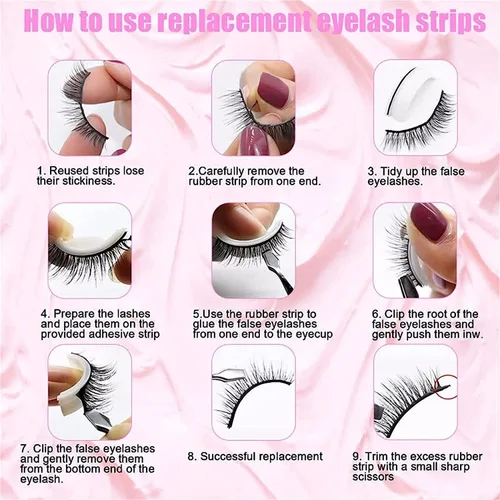 How to use replacement eyelash strips

1. Reused strips lose their stickiness.

2.Carefully remove the rubber strip from one end.

3. Tidy up the false eyelashes.

4. Prepare the lashes and place them on the provided adhesive strip

5.Use the rubber strip to glue the false eyelashes from one end to the eyecup

6. Clip the root of the false eyelashes and gently push them inw.

7. Clip the false eyelashes and gently remove them from the bottom end of the eyelash.

8. Successful replacement

9. Trim the excess rubber strip with a small sharp scissors