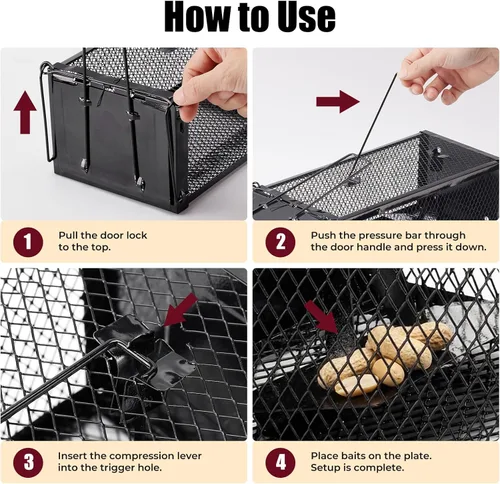 How to Use

1 Pull the door lock to the top.

2 Push the pressure bar through the door handle and press it down.

3 Insert the compression lever into the trigger hole.

4 Place baits on the plate. Setup is complete.