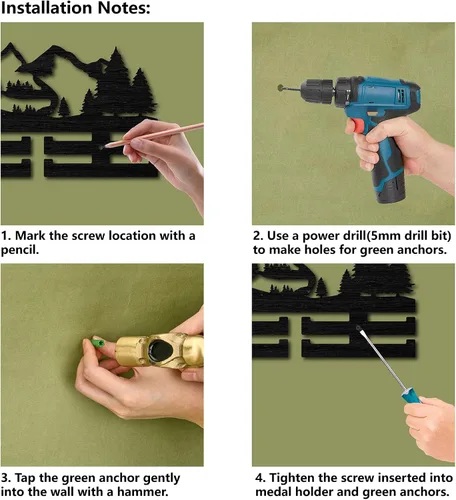 Installation Notes:

1. Mark the screw location with a pencil.

2. Use a power drill(5mm drill bit) to make holes for green anchors.

3. Tap the green anchor gently into the wall with a hammer.

4. Tighten the screw inserted into medal holder and green anchors.