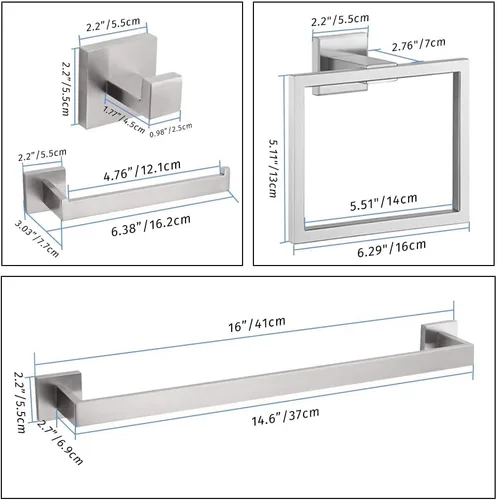 2.2"/5.5cm
2.2"/5.5cm
1.77"/4.5cm
0.98"/2.5cm

2.2"/5.5cm
4.76"/12.1cm
3.03"/7.7cm
6.38"/16.2cm

2.2"/5.5cm
2.76"/7cm
5.11"/13cm
5.51"/14cm
6.29"/16cm

16"/41cm
2.2"/5.5cm
2.7"/6.9cm
14.6"/37cm