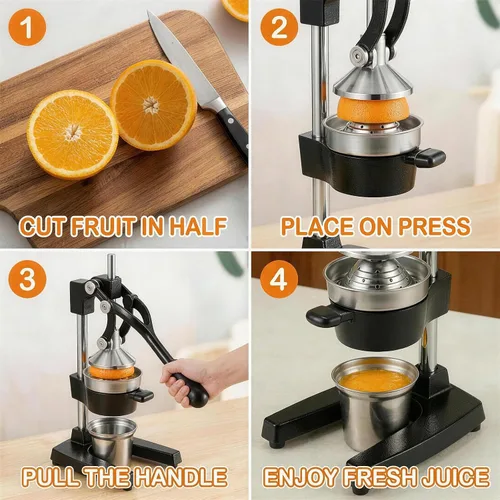 1
CUT FRUIT IN HALF

2
PLACE ON PRESS

3
PULL THE HANDLE

4
ENJOY FRESH JUICE