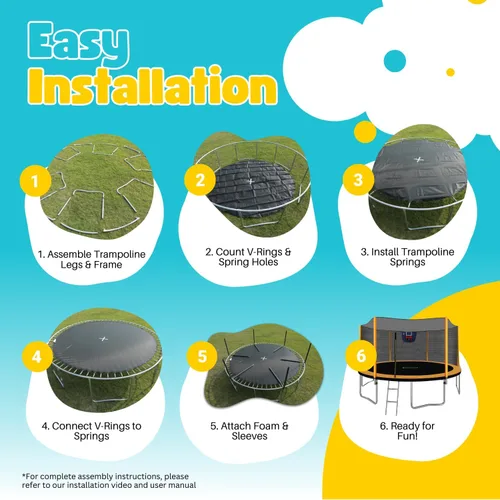 Easy Installation

1

1. Assemble Trampoline Legs & Frame

2

2. Count V-Rings & Spring Holes

3

3. Install Trampoline Springs

4

4. Connect V-Rings to Springs

5

5. Attach Foam & Sleeves

6

6. Ready for Fun!

*For complete assembly instructions, please refer to our installation video and user manual