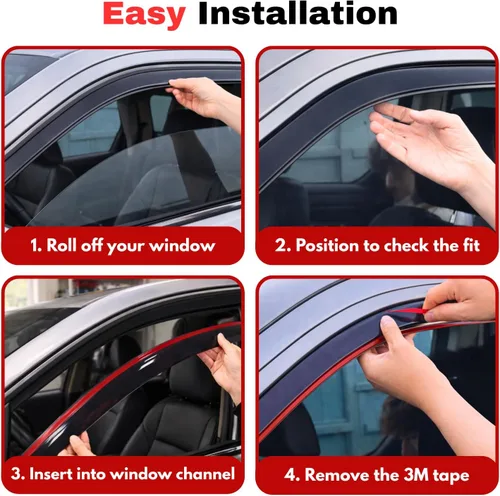 Easy Installation

1. Roll off your window

2. Position to check the fit

3. Insert into window channel

4. Remove the 3M tape