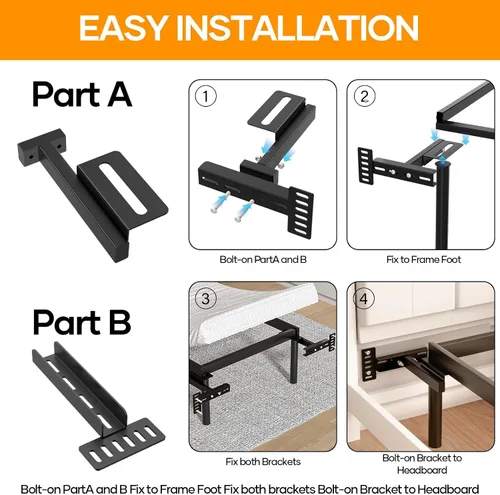 EASY INSTALLATION

Part A

1

Bolt-on PartA and B

2

Fix to Frame Foot

Part B

3

Fix both Brackets

4

Bolt-on Bracket to Headboard

Bolt-on PartA and B Fix to Frame Foot Fix both brackets Bolt-on Bracket to Headboard