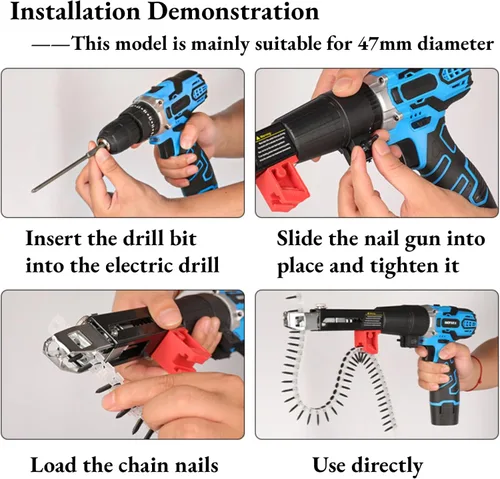 Installation Demonstration

——This model is mainly suitable for 47mm diameter

Insert the drill bit into the electric drill

Slide the nail gun into place and tighten it

Load the chain nails

Use directly