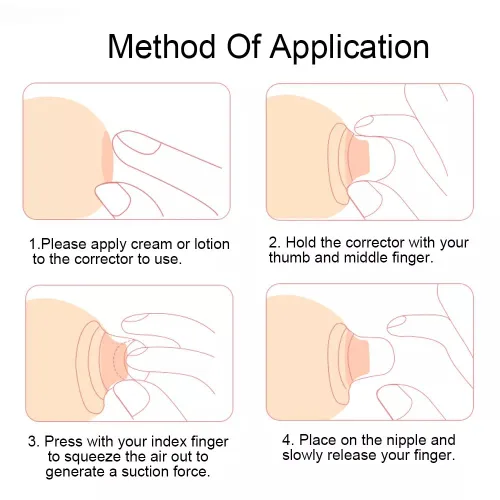 Method Of Application

1.Please apply cream or lotion to the corrector to use.

2. Hold the corrector with your thumb and middle finger.

3. Press with your index finger to squeeze the air out to generate a suction force.

4. Place on the nipple and slowly release your finger.