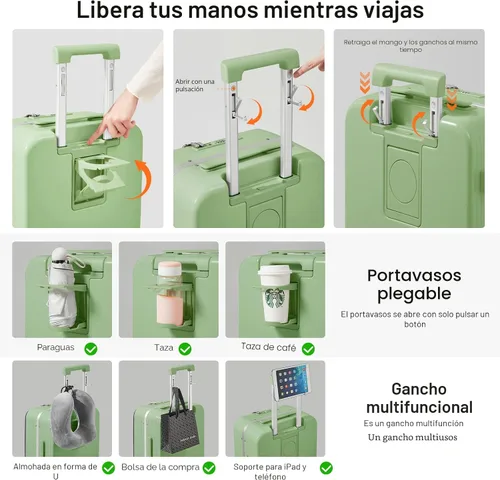 Libera tus manos mientras viajas

Abrir con una pulsación

Retraiga el mango y los ganchos al mismo tiempo

Paraguas

Taza

Taza de café

Portavasos plegable

El portavasos se abre con solo pulsar un botón

Almohada en forma de U

Bolsa de la compra

Soporte para iPad y teléfono

Gancho multifuncional

Es un gancho multifunción

Un gancho multiusos