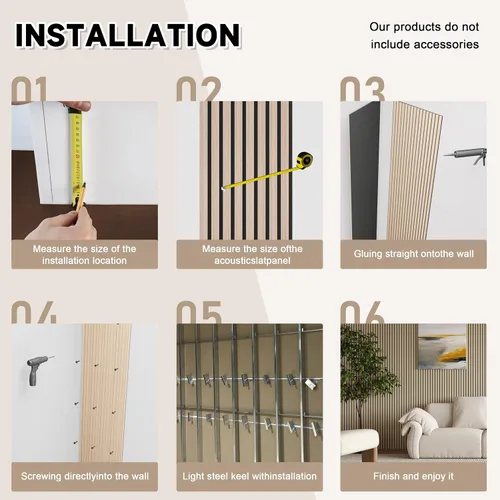 INSTALLATION

Our products do not include accessories

01

Measure the size of the installation location

02

Measure the size ofthe acousticslatpanel

03

Gluing straight ontothe wall

04

Screwing directlyinto the wall

05

Light steel keel withinstallation

06

Finish and enjoy it