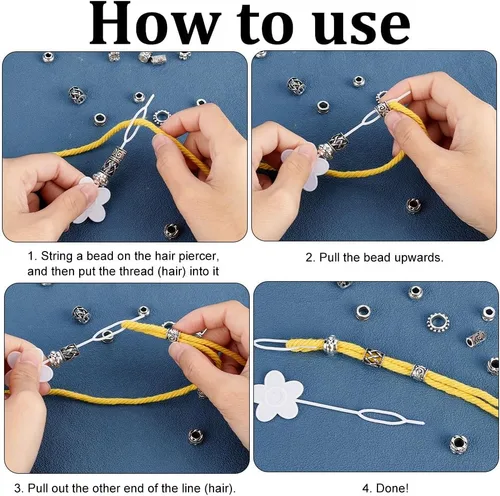 How to use

1. String a bead on the hair piercer, and then put the thread (hair) into it

2. Pull the bead upwards.

3. Pull out the other end of the line (hair).

4. Done!