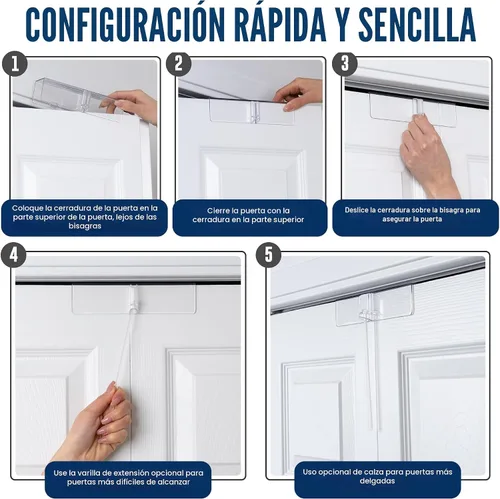 CONFIGURACIÓN RÁPIDA Y SENCILLA

1

Coloque la cerradura de la puerta en la parte superior de la puerta, lejos de las bisagras

2

Cierre la puerta con la cerradura en la parte superior

3

Deslice la cerradura sobre la bisagra para asegurar la puerta

4

Use la varilla de extensión opcional para puertas más difíciles de alcanzar

5

Uso opcional de calza para puertas más delgadas