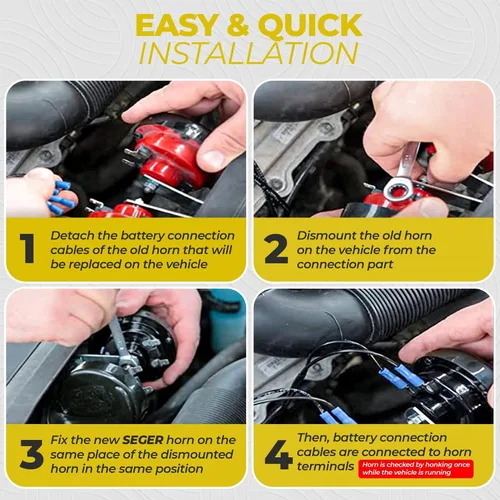 EASY & QUICK
INSTALLATION

1 Detach the battery connection cables of the old horn that will be replaced on the vehicle

2 Dismount the old horn on the vehicle from the connection part

3 Fix the new SEGER horn on the same place of the dismounted horn in the same position

4 Then, battery connection cables are connected to horn terminals

Horn is checked by honking once while the vehicle is running