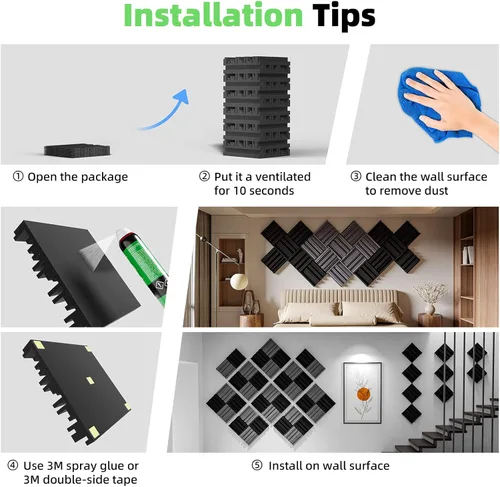 Installation Tips

① Open the package

② Put it a ventilated for 10 seconds

③ Clean the wall surface to remove dust

④ Use 3M spray glue or 3M double-side tape

⑤ Install on wall surface