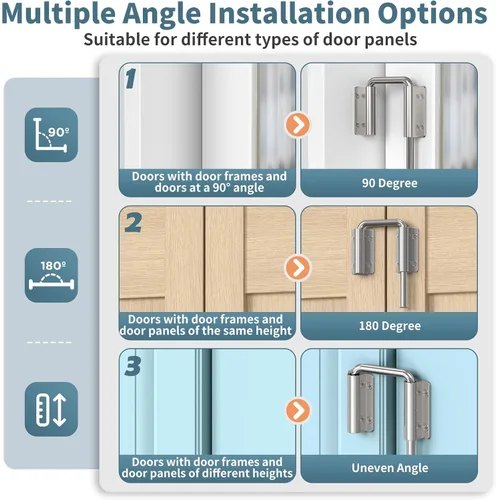 Multiple Angle Installation Options

Suitable for different types of door panels

90º

180º

1

Doors with door frames and doors at a 90° angle

90 Degree

2

Doors with door frames and door panels of the same height

180 Degree

3

Doors with door frames and door panels of different heights

Uneven Angle