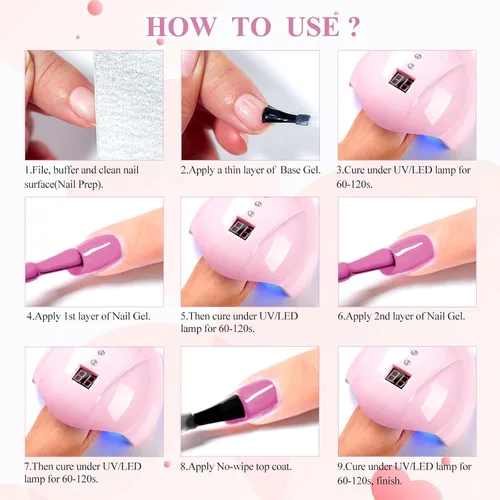 HOW TO USE ?

1.File, buffer and clean nail surface(Nail Prep).

2.Apply a thin layer of Base Gel.

3.Cure under UV/LED lamp for 60-120s.

4.Apply 1st layer of Nail Gel.

5.Then cure under UV/LED lamp for 60-120s.

6.Apply 2nd layer of Nail Gel.

7.Then cure under UV/LED lamp for 60-120s.

8.Apply No-wipe top coat.

9.Cure under UV/LED lamp for 60-120s, finish.