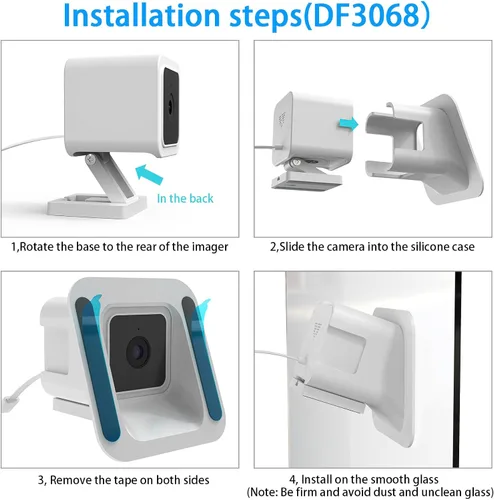 Installation steps(DF3068)

In the back

1,Rotate the base to the rear of the imager

2,Slide the camera into the silicone case

3, Remove the tape on both sides

4, Install on the smooth glass
(Note: Be firm and avoid dust and unclean glass)