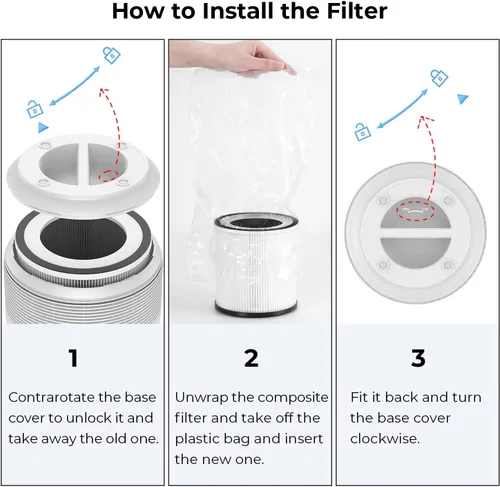 How to Install the Filter

1

Contrarotate the base cover to unlock it and take away the old one.

2

Unwrap the composite filter and take off the plastic bag and insert the new one.

3

Fit it back and turn the base cover clockwise.