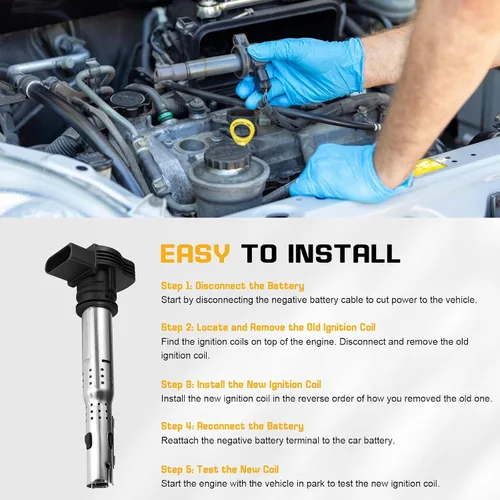 EASY TO INSTALL

Step 1: Disconnect the Battery
Start by disconnecting the negative battery cable to cut power to the vehicle.

Step 2: Locate and Remove the Old Ignition Coil
Find the ignition coils on top of the engine. Disconnect and remove the old ignition coil.

Step 3: Install the New Ignition Coil
Install the new ignition coil in the reverse order of how you removed the old one.

Step 4: Reconnect the Battery
Reattach the negative battery terminal to the car battery.

Step 5: Test the New Coil
Start the engine with the vehicle in park to test the new ignition coil.