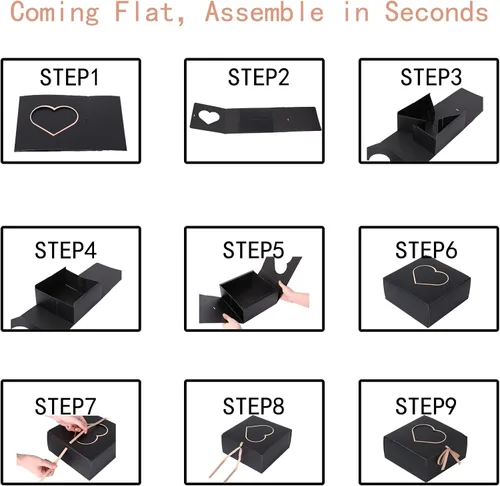 Coming Flat, Assemble in Seconds

STEP1

STEP2

STEP3

STEP4

STEP5

STEP6

STEP7

STEP8

STEP9