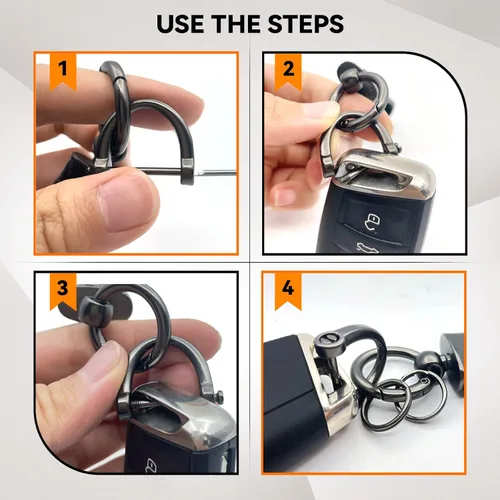 USE THE STEPS

1

2

3

4