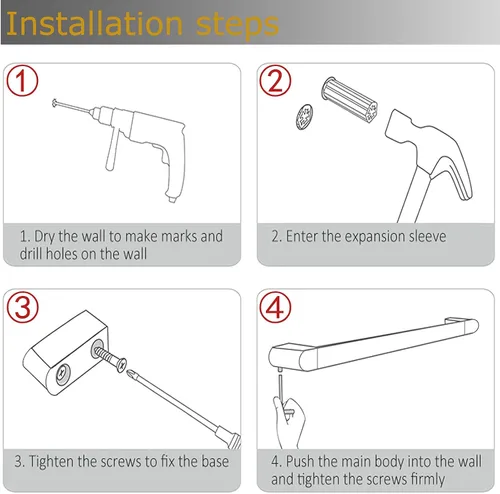 Installation steps

1

1. Dry the wall to make marks and drill holes on the wall

2

2. Enter the expansion sleeve

3

3. Tighten the screws to fix the base

4

4. Push the main body into the wall and tighten the screws firmly