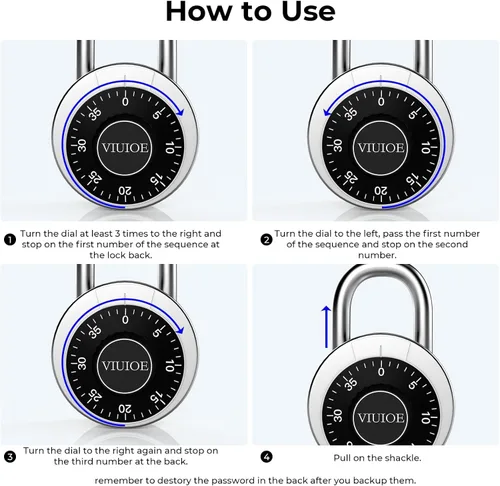 How to Use

0
5
10
15
20
25
30
35
VIUIOE

❶ Turn the dial at least 3 times to the right and stop on the first number of the sequence at the lock back.

0
5
10
15
20
25
30
35
VIUIOE

❷ Turn the dial to the left, pass the first number of the sequence and stop on the second number.

0
5
10
15
20
25
30
35
VIUIOE

❸ Turn the dial to the right again and stop on the third number at the back.

0
5
10
30
35
VIUIOE

❹ Pull on the shackle.

remember to destory the password in the back after you backup them.