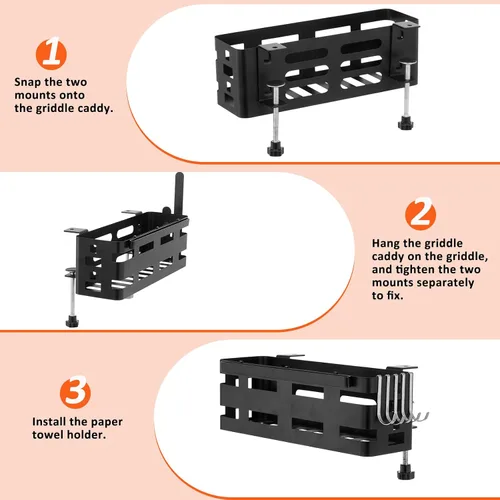 1

Snap the two mounts onto the griddle caddy.

2

Hang the griddle caddy on the griddle, and tighten the two mounts separately to fix.

3

Install the paper towel holder.