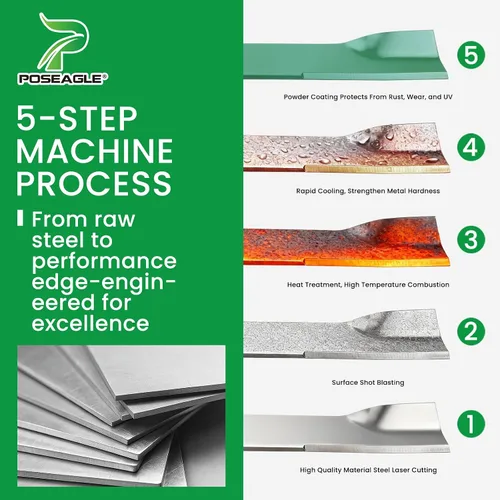 POSEAGLE®

5-STEP MACHINE PROCESS

From raw steel to performance edge-engineered for excellence

5

Powder Coating Protects From Rust, Wear, and UV

4

Rapid Cooling, Strengthen Metal Hardness

3

Heat Treatment, High Temperature Combustion

2

Surface Shot Blasting

1

High Quality Material Steel Laser Cutting