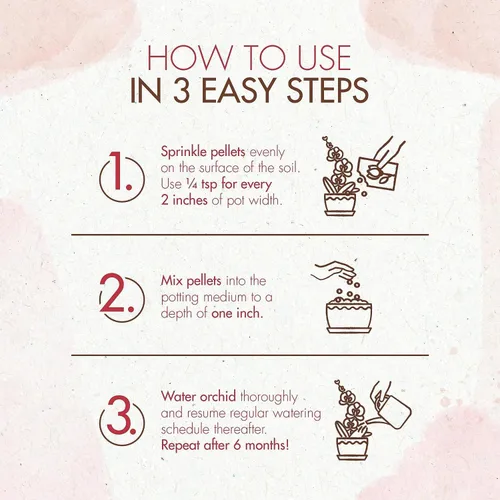 HOW TO USE
IN 3 EASY STEPS

1. Sprinkle pellets evenly on the surface of the soil. Use ¼ tsp for every 2 inches of pot width.

2. Mix pellets into the potting medium to a depth of one inch.

3. Water orchid thoroughly and resume regular watering schedule thereafter. Repeat after 6 months!