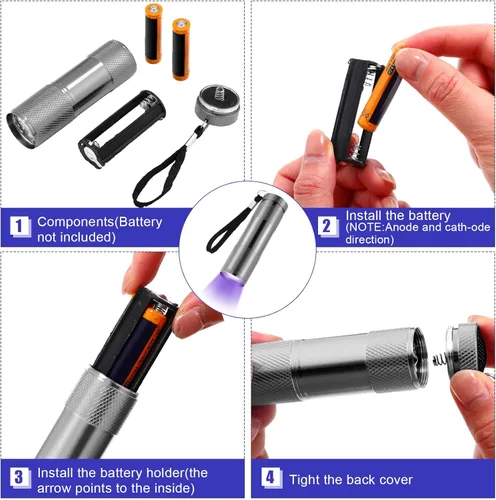 1 Components(Battery not included)

2 Install the battery (NOTE:Anode and cath-ode direction)

3 Install the battery holder(the arrow points to the inside)

4 Tight the back cover