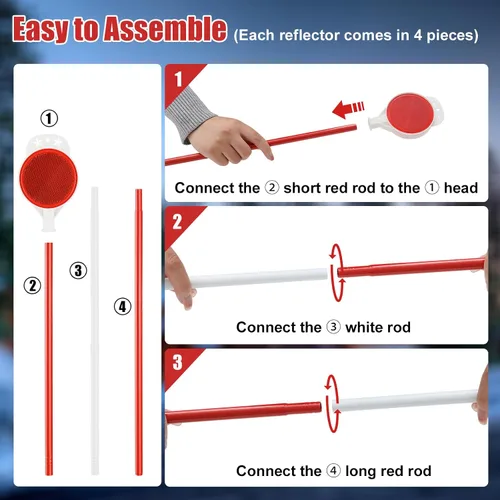 Easy to Assemble (Each reflector comes in 4 pieces)

①

②

③

④

1

Connect the ② short red rod to the ① head

2

Connect the ③ white rod

3

Connect the ④ long red rod