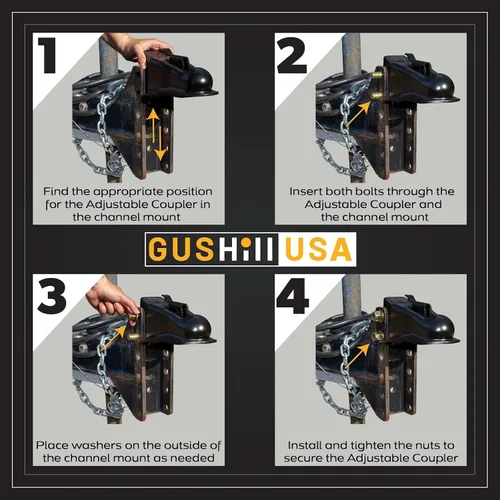 1

Find the appropriate position for the Adjustable Coupler in the channel mount

2

Insert both bolts through the Adjustable Coupler and the channel mount

GUSHill USA

3

Place washers on the outside of the channel mount as needed

4

Install and tighten the nuts to secure the Adjustable Coupler