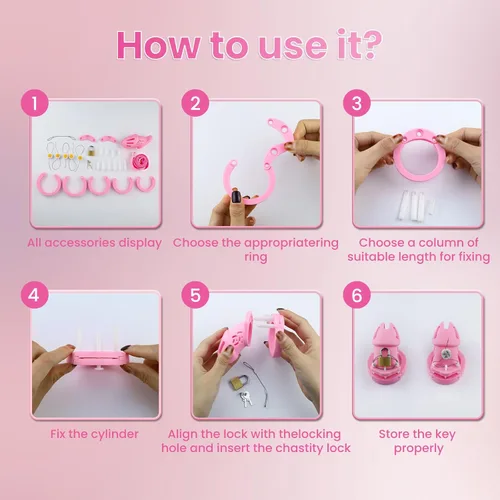 How to use it?

1

All accessories display

2

Choose the appropriatering ring

3

Choose a column of suitable length for fixing

4

Fix the cylinder

5

Align the lock with thelocking hole and insert the chastity lock

6

Store the key properly