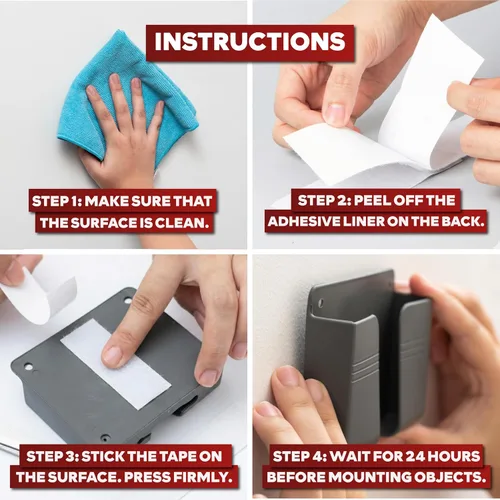 INSTRUCTIONS

STEP 1: MAKE SURE THAT THE SURFACE IS CLEAN.

STEP 2: PEEL OFF THE ADHESIVE LINER ON THE BACK.

STEP 3: STICK THE TAPE ON THE SURFACE. PRESS FIRMLY.

STEP 4: WAIT FOR 24 HOURS BEFORE MOUNTING OBJECTS.