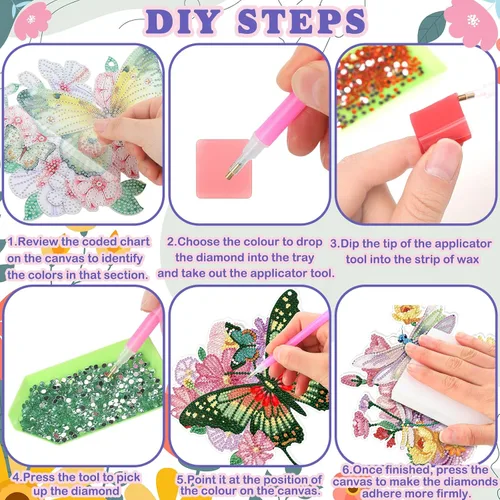 DIY STEPS

1.Review the coded chart on the canvas to identify the colors in that section.

2.Choose the colour to drop the diamond into the tray and take out the applicator tool.

3.Dip the tip of the applicator tool into the strip of wax

4.Press the tool to pick up the diamond

5.Point it at the position of the colour on the canvas.

6.Once finished, press the canvas to make the diamonds adhere more firmly.