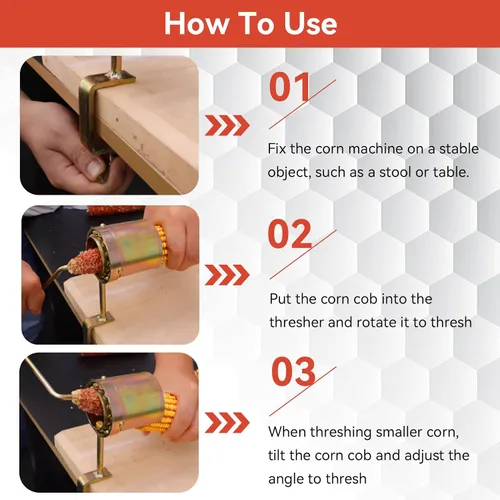 How To Use

01

Fix the corn machine on a stable object, such as a stool or table.

02

Put the corn cob into the thresher and rotate it to thresh

03

When threshing smaller corn, tilt the corn cob and adjust the angle to thresh