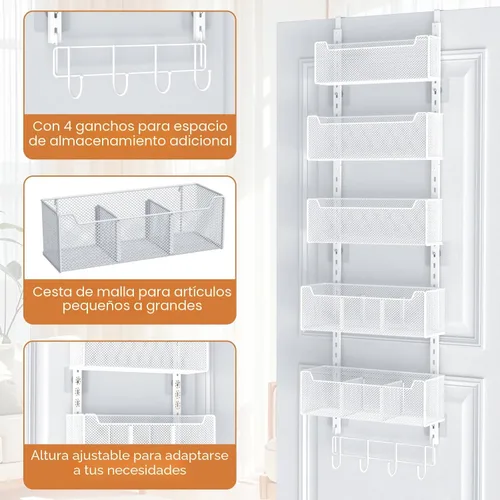 Con 4 ganchos para espacio de almacenamiento adicional

Cesta de malla para artículos pequeños a grandes

Altura ajustable para adaptarse a tus necesidades