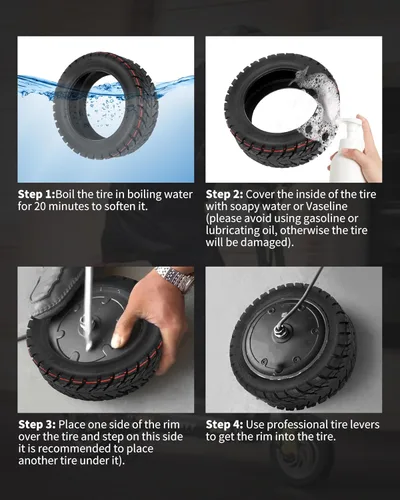 Step 1:Boil the tire in boiling water for 20 minutes to soften it.

Step 2: Cover the inside of the tire with soapy water or Vaseline (please avoid using gasoline or lubricating oil, otherwise the tire will be damaged).

Step 3: Place one side of the rim over the tire and step on this side it is recommended to place another tire under it).

Step 4: Use professional tire levers to get the rim into the tire.