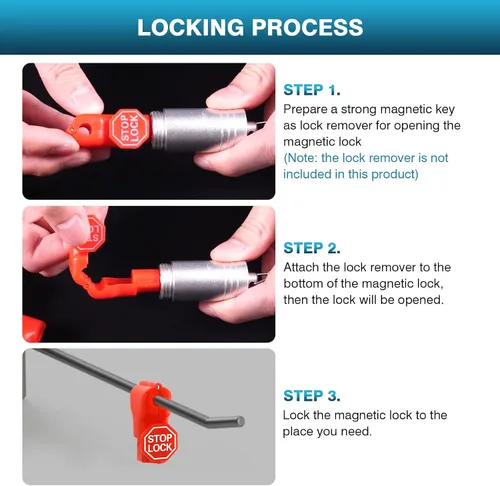 LOCKING PROCESS

STOP LOCK

STEP 1.
Prepare a strong magnetic key as lock remover for opening the magnetic lock
(Note: the lock remover is not included in this product)

STEP 2.
Attach the lock remover to the bottom of the magnetic lock, then the lock will be opened.

STOP LOCK

STEP 3.
Lock the magnetic lock to the place you need.