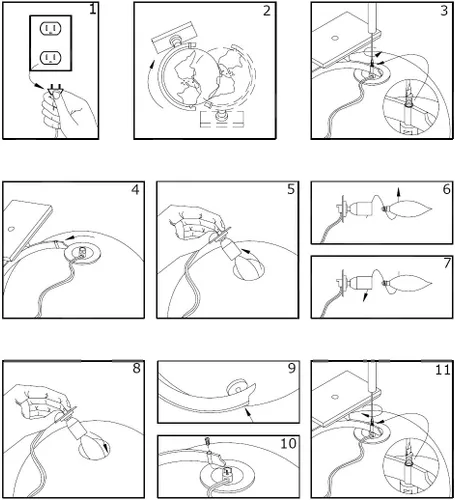 1

2

3

4

5

6

7

8

9

10

11