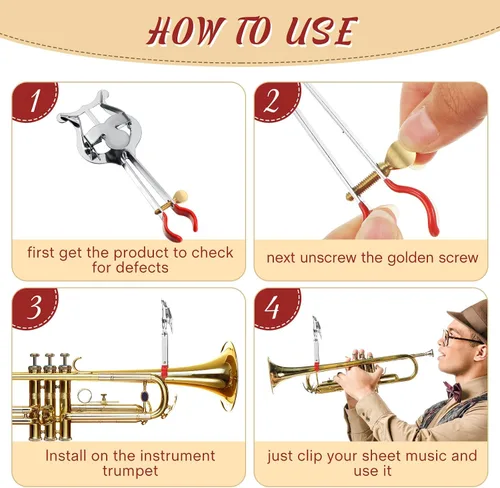 HOW TO USE

1

first get the product to check for defects

2

next unscrew the golden screw

3

Install on the instrument trumpet

4

just clip your sheet music and use it