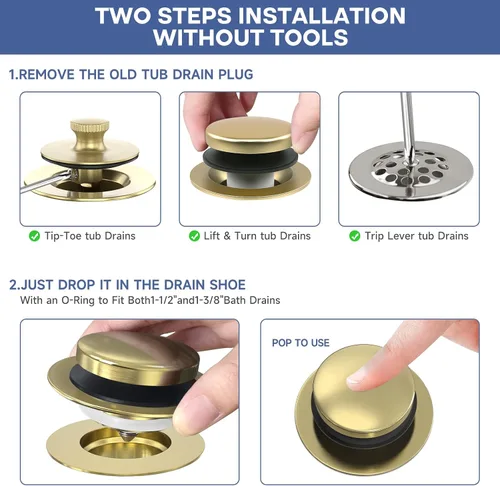 TWO STEPS INSTALLATION WITHOUT TOOLS

1.REMOVE THE OLD TUB DRAIN PLUG

Tip-Toe tub Drains

Lift & Turn tub Drains

Trip Lever tub Drains

2.JUST DROP IT IN THE DRAIN SHOE

With an O-Ring to Fit Both1-1/2"and1-3/8"Bath Drains

POP TO USE