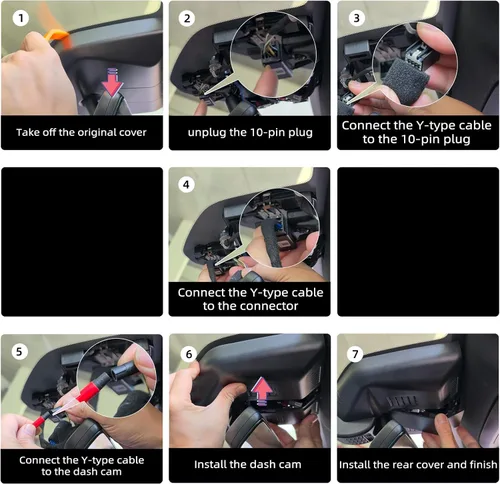 1
Take off the original cover

2
unplug the 10-pin plug

3
Connect the Y-type cable to the 10-pin plug

4
Connect the Y-type cable to the connector

5
Connect the Y-type cable to the dash cam

6
Install the dash cam

7
Install the rear cover and finish