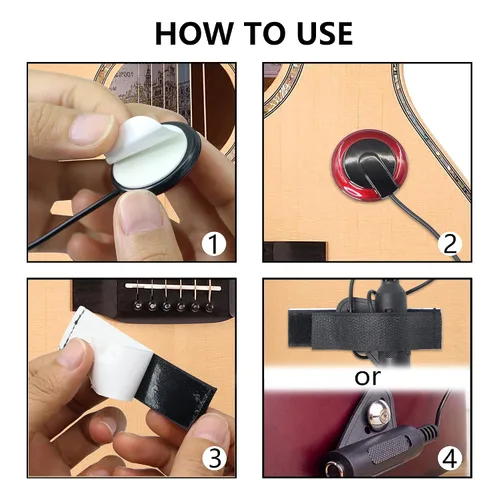 HOW TO USE

1

2

3

or

4