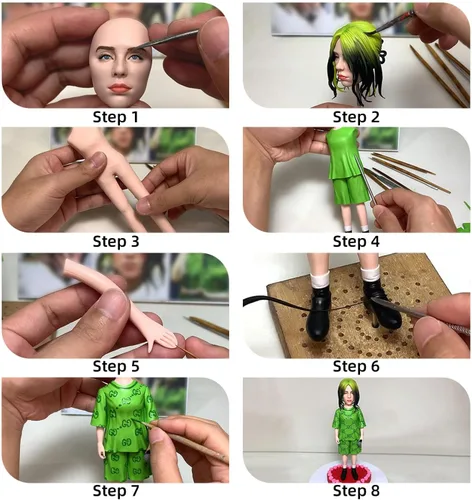 Step 1

Step 2

Step 3

Step 4

Step 5

Step 6

Step 7

Step 8