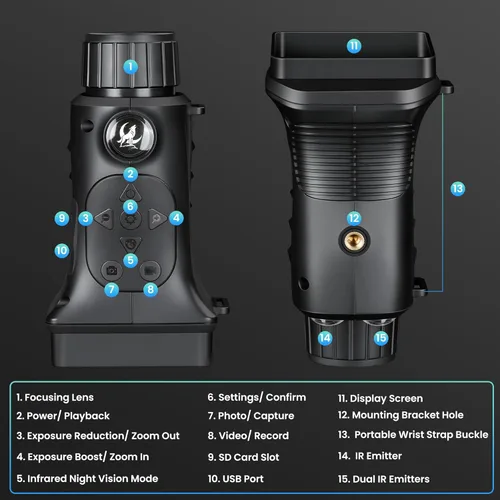 1
2
6
9 3 4
10
5
7 8

11
13
12
14 15

1. Focusing Lens
2. Power/ Playback
3. Exposure Reduction/ Zoom Out
4. Exposure Boost/ Zoom In
5. Infrared Night Vision Mode

6. Settings/ Confirm
7. Photo/ Capture
8. Video/ Record
9. SD Card Slot
10. USB Port

11. Display Screen
12. Mounting Bracket Hole
13. Portable Wrist Strap Buckle
14. IR Emitter
15. Dual IR Emitters