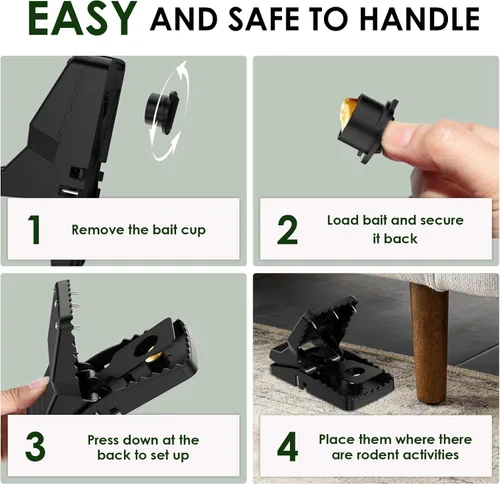 EASY AND SAFE TO HANDLE

1 Remove the bait cup

2 Load bait and secure it back

3 Press down at the back to set up

4 Place them where there are rodent activities