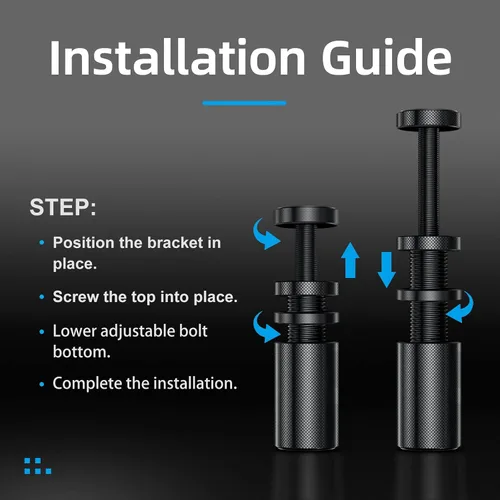 Installation Guide

STEP:

• Position the bracket in place.

• Screw the top into place.

• Lower adjustable bolt bottom.

• Complete the installation.